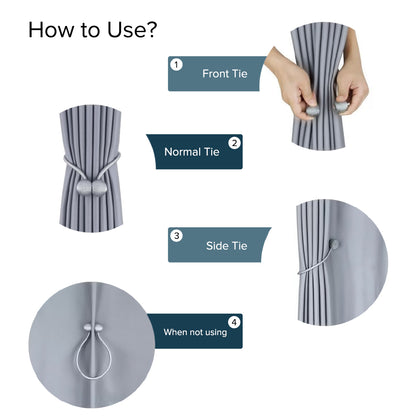 How to Use?

1 Front Tie

Normal Tie 2

3 Side Tie

When not using 4