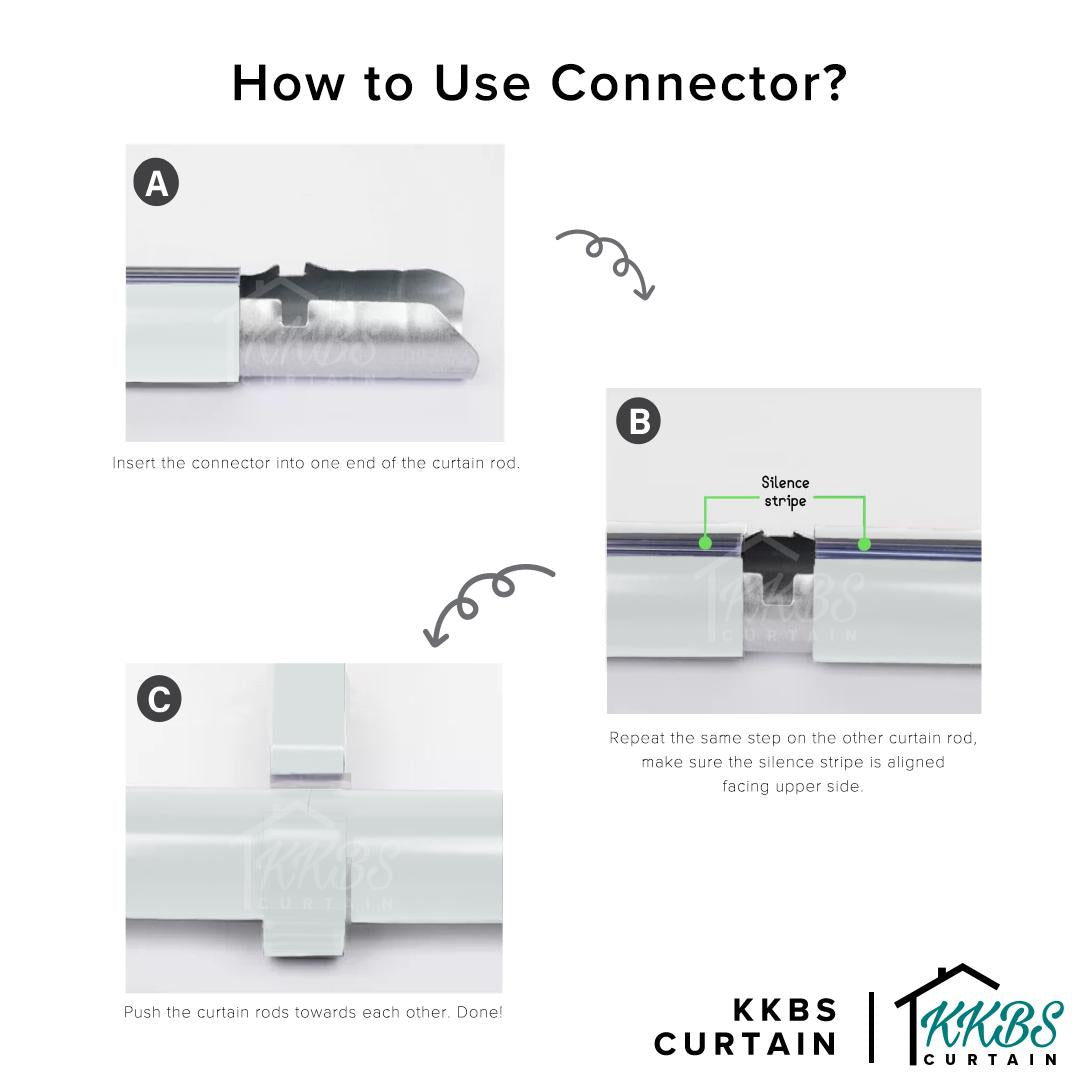 How to Use Connector?

A

KKBS CURTAIN

Insert the connector into one end of the curtain rod.

B

Silence stripe

KKBS CURTAIN

Repeat the same step on the other curtain rod, make sure the silence stripe is aligned facing upper side.

C

KKBS CURTAIN

Push the curtain rods towards each other. Done!

KKBS CURTAIN

KKBS CURTAIN